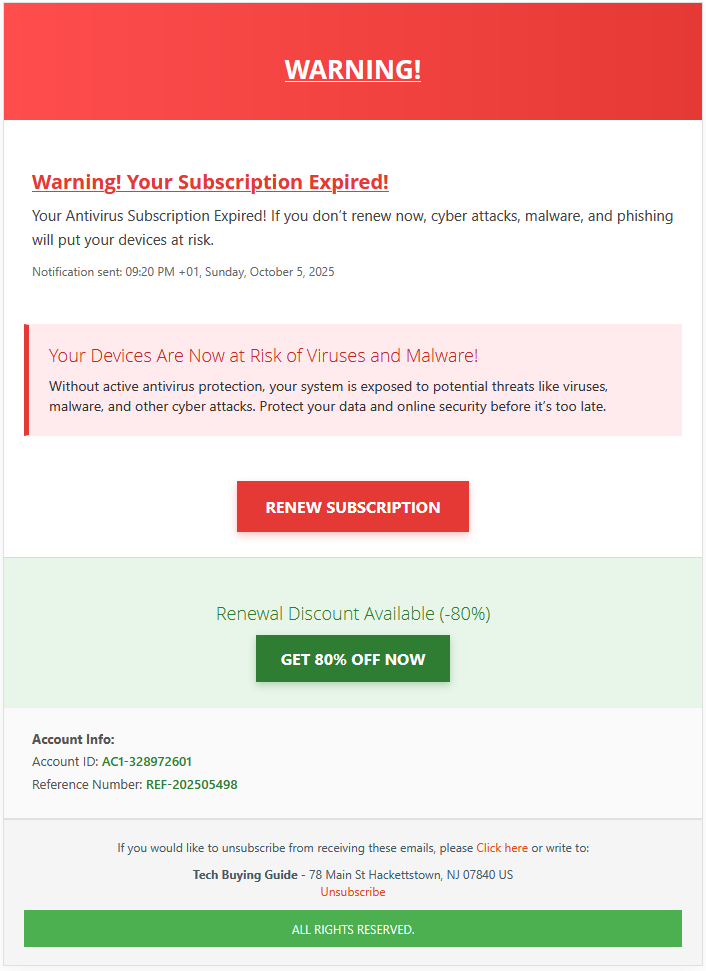 WARNING!

Warning! Your Subscription Expired!

Your Antivirus Subscription Expired! If you don't renew now, cyber attacks, malware, and phishing will put your devices at risk.

Notification sent: 09:20 PM +01, Sunday, October 5, 2025

Your Devices Are Now at Risk of Viruses and Malware!

Without active antivirus protection, your system is exposed to potential threats like viruses, malware, and other cyber attacks. Protect your data and online security before it's too late.

RENEW SUBSCRIPTION

Renewal Discount Available (-80%)

GET 80% OFF NOW

Account Info:
Account ID: AC1-328972601
Reference Number: REF-202505498

If you would like to unsubscribe from receiving these emails, please Click here or write to:

Tech Buying Guide - 78 Main St Hackettstown, NJ 07840 US
Unsubscribe

ALL RIGHTS RESERVED.